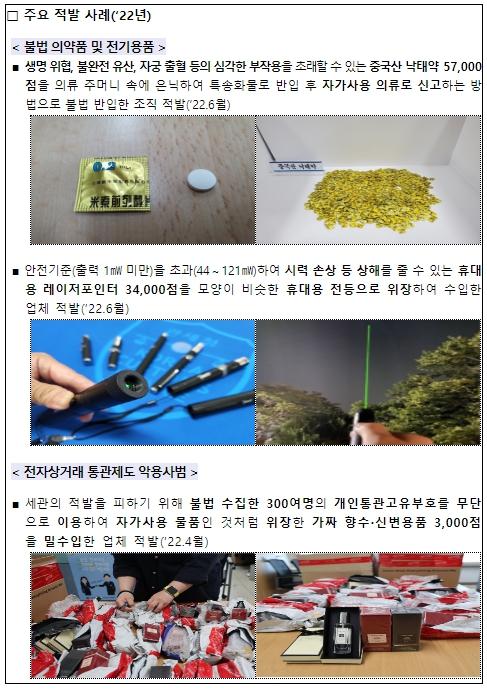 □ 주요 적발 사례('22년)

< 불법 의약품 및 전기용품 >

■ 생명 위협, 불완전 유산, 자궁 출혈 등의 심각한 부작용을 초래할 수 있는 중국산 낙태약 57,000점을 의류 주머니 속에 은닉하여 특송화물로 반입 후 자가사용 의류로 신고하는 방법으로 불법 반입한 조직 적발('22.6월)

米索前列醇片

중국산 낙태약

■ 안전기준(출력 1㎽ 미만)을 초과(44 ~ 121㎽)하여 시력 손상 등 상해를 줄 수 있는 휴대용 레이저포인터 34,000점을 모양이 비슷한 휴대용 전등으로 위장하여 수입한 업체 적발('22.6월)

< 전자상거래 통관제도 악용사범 >

■ 세관의 적발을 피하기 위해 불법 수집한 300여명의 개인통관고유부호를 무단으로 이용하여 자가사용 물품인 것처럼 위장한 가짜 향수·신변용품 3,000점을 밀수입한 업체 적발('22.4월)